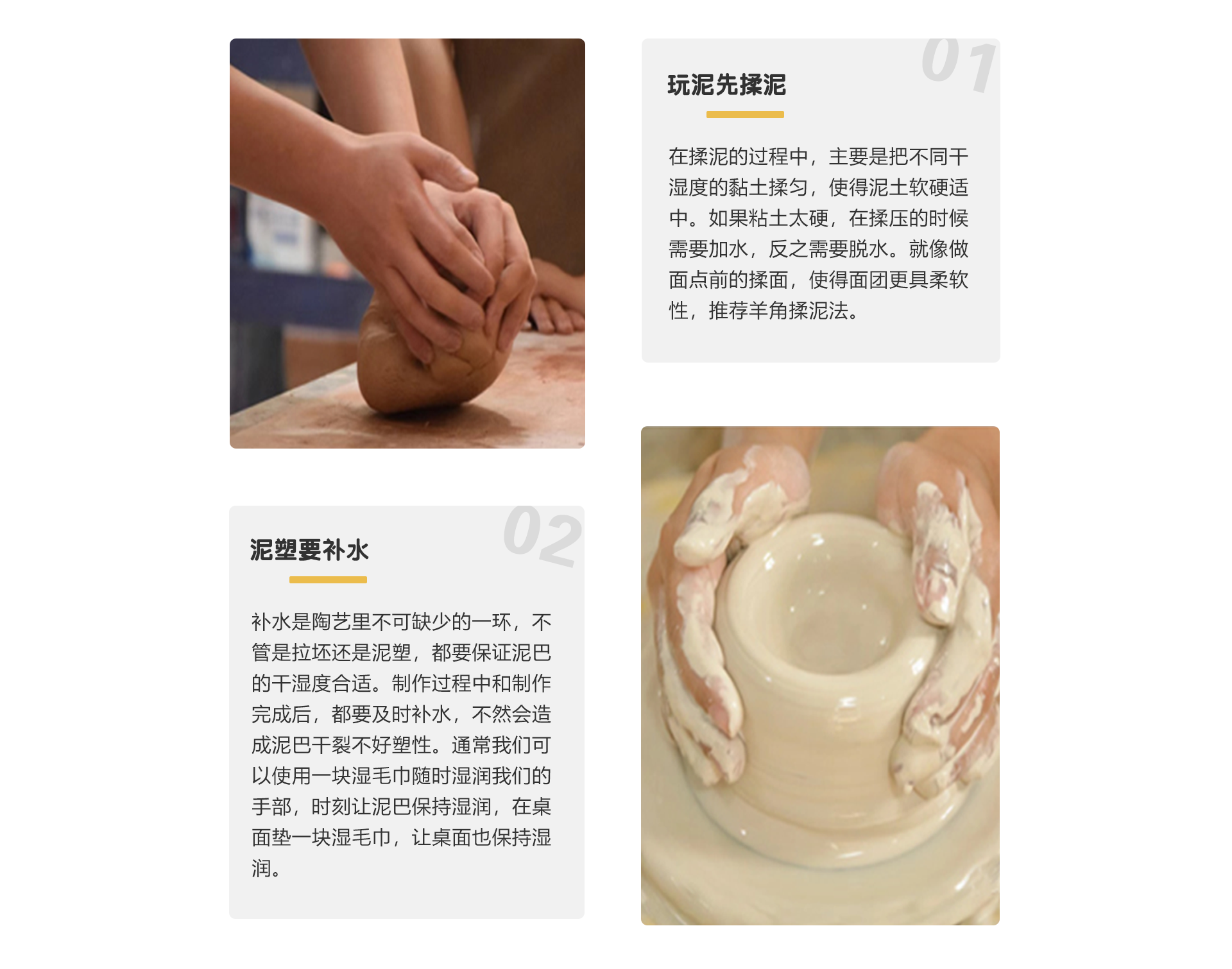 01

玩泥先揉泥

在揉泥的过程中，主要是把不同干湿度的黏土揉匀，使得泥土软硬适中。如果粘土太硬，在揉压的时候需要加水，反之需要脱水。就像做面点前的揉面，使得面团更具柔软性，推荐羊角揉泥法。

02

泥塑要补水

补水是陶艺里不可缺少的一环，不管是拉坯还是泥塑，都要保证泥巴的干湿度合适。制作过程中和制作完成后，都要及时补水，不然会造成泥巴干裂不好塑性。通常我们可以使用一块湿毛巾随时湿润我们的手部，时刻让泥巴保持湿润，在桌面垫一块湿毛巾，让桌面也保持湿润。